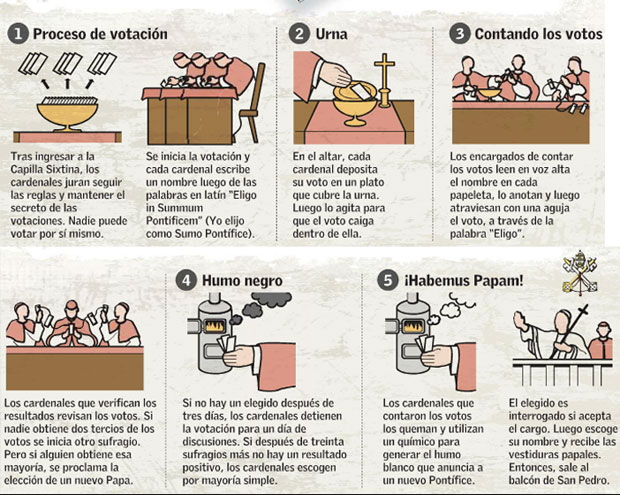 1 Proceso de votación

Tras ingresar a la Capilla Sixtina, los cardenales juran seguir las reglas y mantener el secreto de las votaciones. Nadie puede votar por sí mismo.

Se inicia la votación y cada cardenal escribe un nombre luego de las palabras en latín "Eligo in Summum Pontificem" (Yo elijo como Sumo Pontífice).

2 Urna

En el altar, cada cardenal deposita su voto en un plato que cubre la urna. Luego lo agita para que el voto caiga dentro de ella.

3 Contando los votos

Los encargados de contar los votos leen en voz alta el nombre en cada papeleta, lo anotan y luego atraviesan con una aguja el voto, a través de la palabra "Eligo".

Los cardenales que verifican los resultados revisan los votos. Si nadie obtiene dos tercios de los votos se inicia otro sufragio. Pero si alguien obtiene esa mayoría, se proclama la elección de un nuevo Papa.

4 Humo negro

Si no hay un elegido después de tres días, los cardenales detienen la votación para un día de discusiones. Si después de treinta sufragios más no hay un resultado positivo, los cardenales escogen por mayoría simple.

5 ¡Habemus Papam!

Los cardenales que contaron los votos los queman y utilizan un químico para generar el humo blanco que anuncia a un nuevo Pontífice.

El elegido es interrogado si acepta el cargo. Luego escoge su nombre y recibe las vestiduras papales. Entonces, sale al balcón de San Pedro.